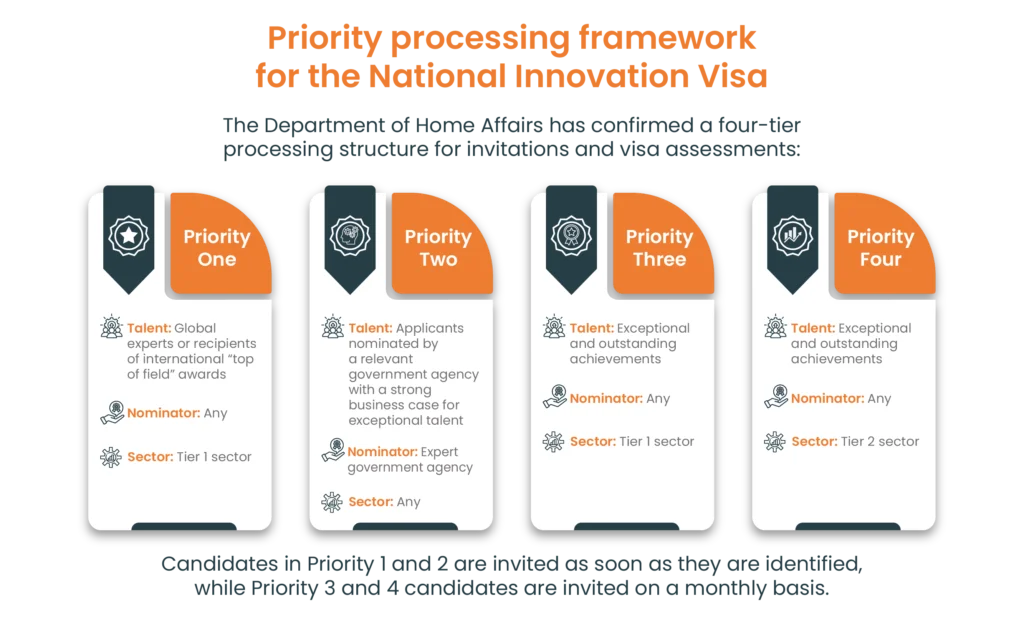 Priority processing framework for the National Innovation Visa

The Department of Home Affairs has confirmed a four-tier processing structure for invitations and visa assessments:

Priority One

Talent: Global experts or recipients of international "top of field" awards

Nominator: Any

Sector: Tier 1 sector

Priority Two

Talent: Applicants nominated by a relevant government agency with a strong business case for exceptional talent

Nominator: Expert government agency

Sector: Any

Priority Three

Talent: Exceptional and outstanding achievements

Nominator: Any

Sector: Tier 1 sector

Priority Four

Talent: Exceptional and outstanding achievements

Nominator: Any

Sector: Tier 2 sector

Candidates in Priority 1 and 2 are invited as soon as they are identified, while Priority 3 and 4 candidates are invited on a monthly basis.